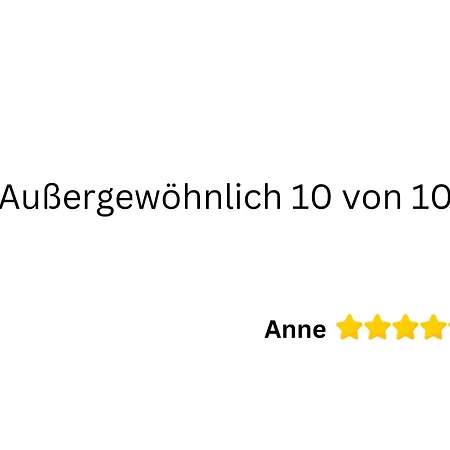 Außergewöhnlich 10 von 10

Anne